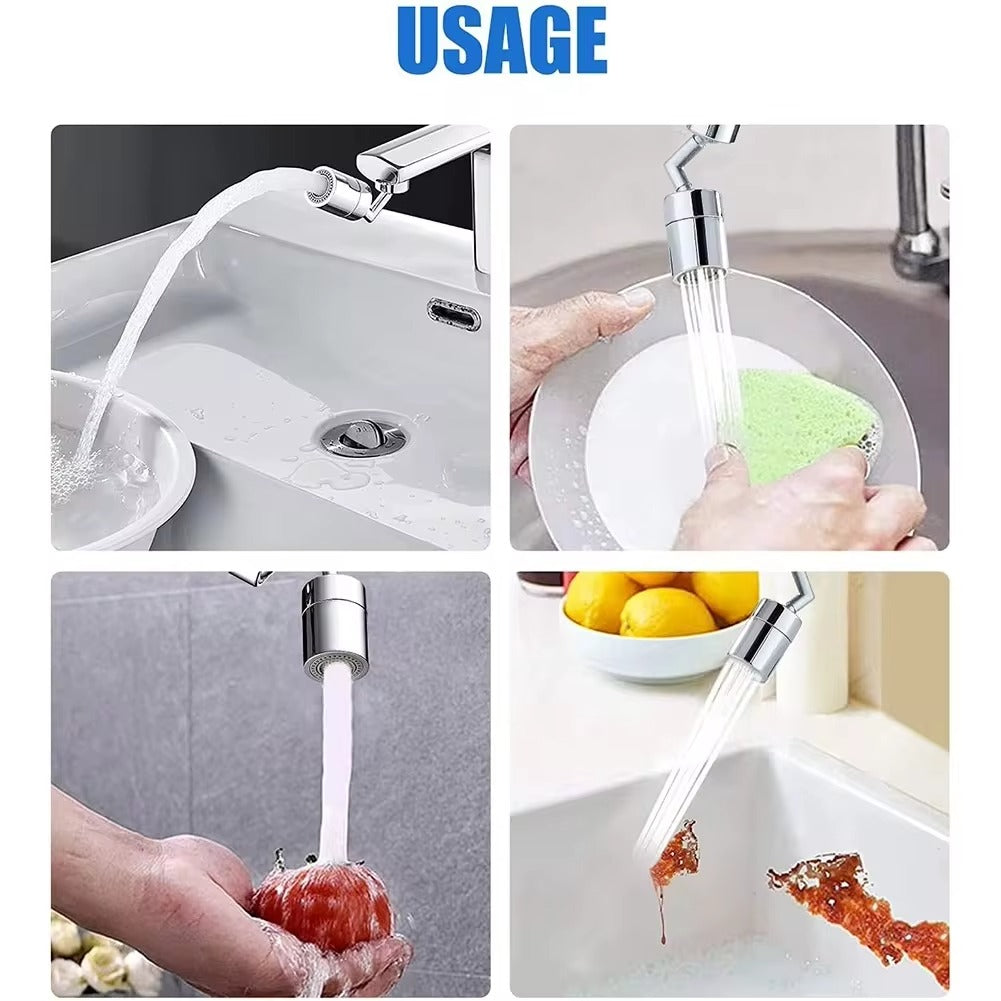 USAGE