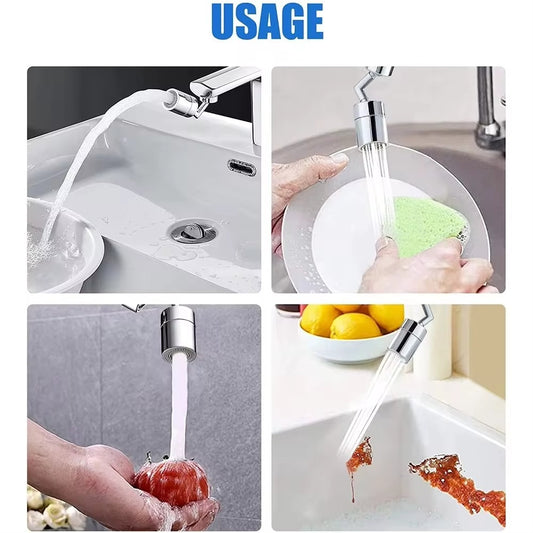 USAGE