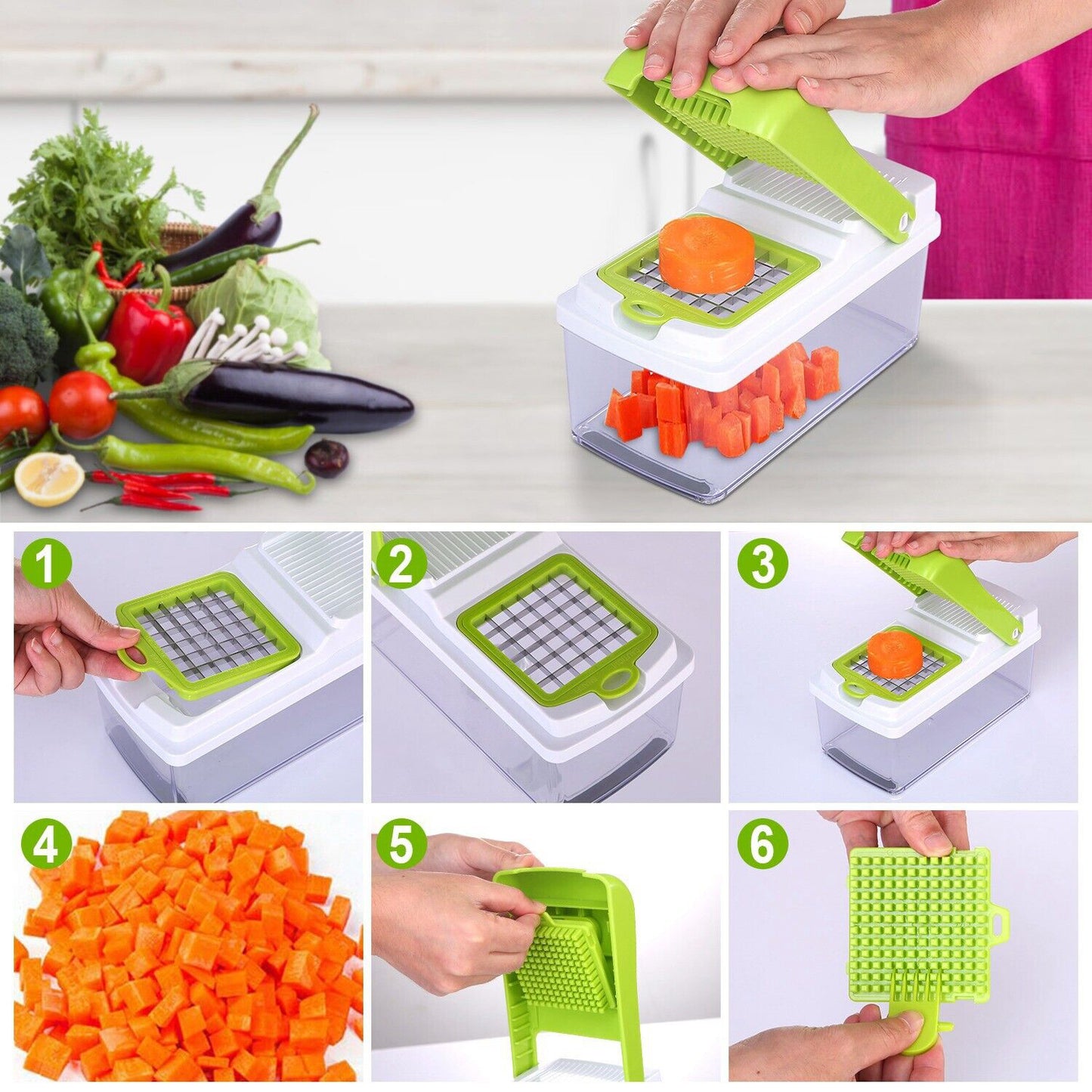 1

2

3

4

5

6