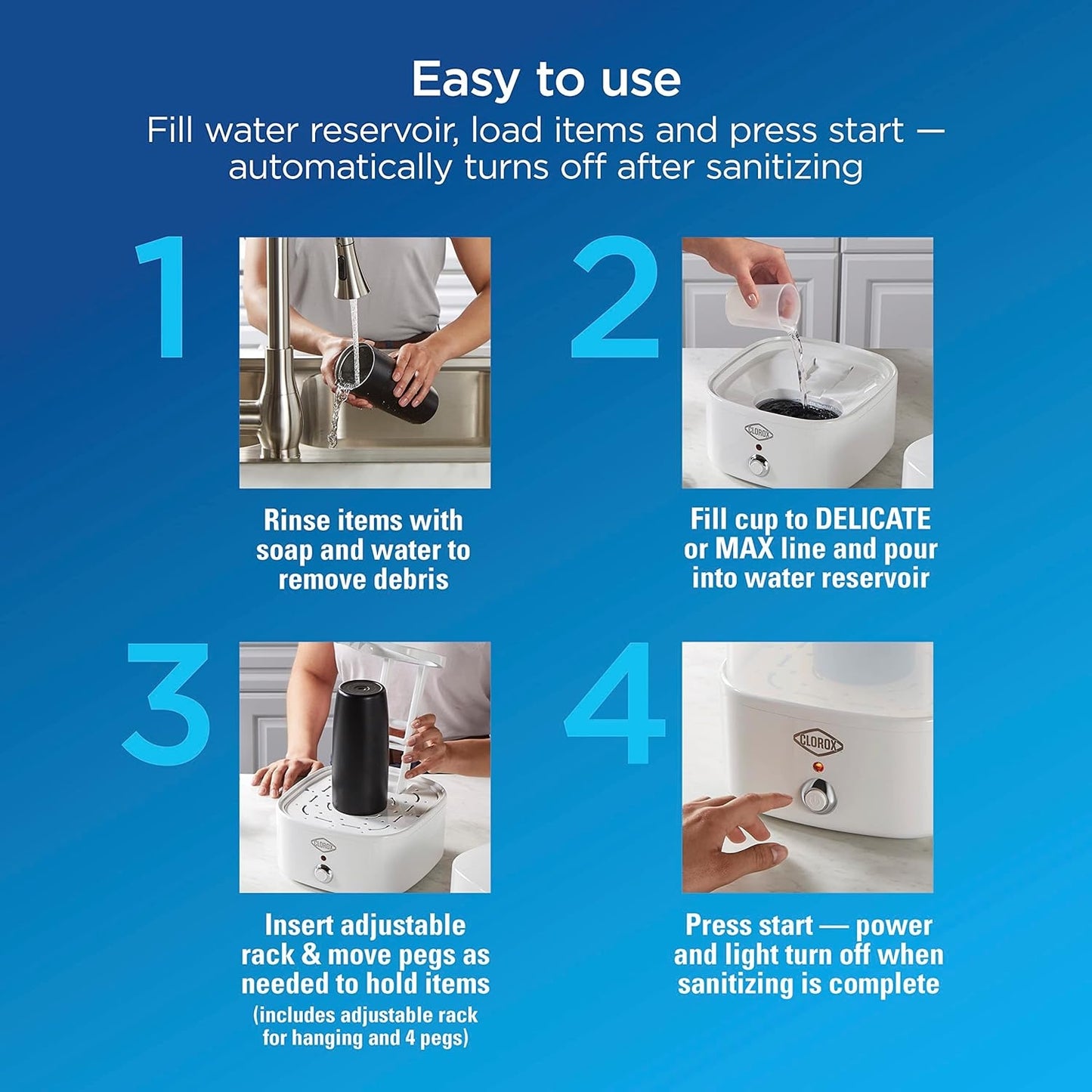 Easy to use

Fill water reservoir, load items and press start — automatically turns off after sanitizing

1

Rinse items with soap and water to remove debris

2

CLOROX

Fill cup to DELICATE or MAX line and pour into water reservoir

3

CLOROX

Insert adjustable rack & move pegs as needed to hold items (includes adjustable rack for hanging and 4 pegs)

4

CLOROX

Press start — power and light turn off when sanitizing is complete