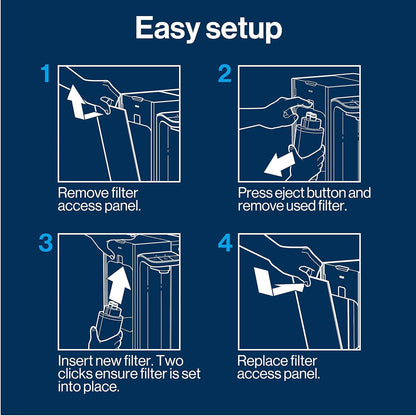 Easy setup

1

Remove filter access panel.

2

Press eject button and remove used filter.

3

Insert new filter. Two clicks ensure filter is set into place.

4

Replace filter access panel.